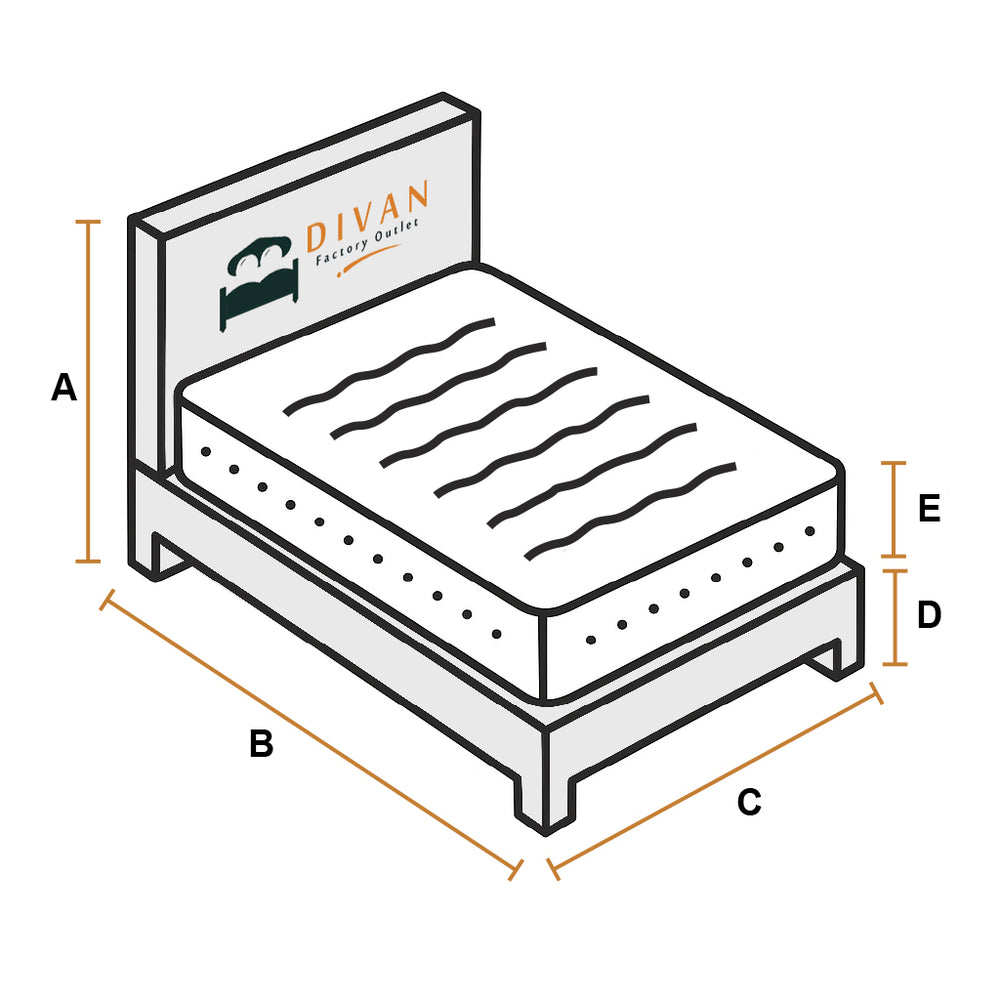 DIVAN
Factory Outlet

A

E

D

B

C